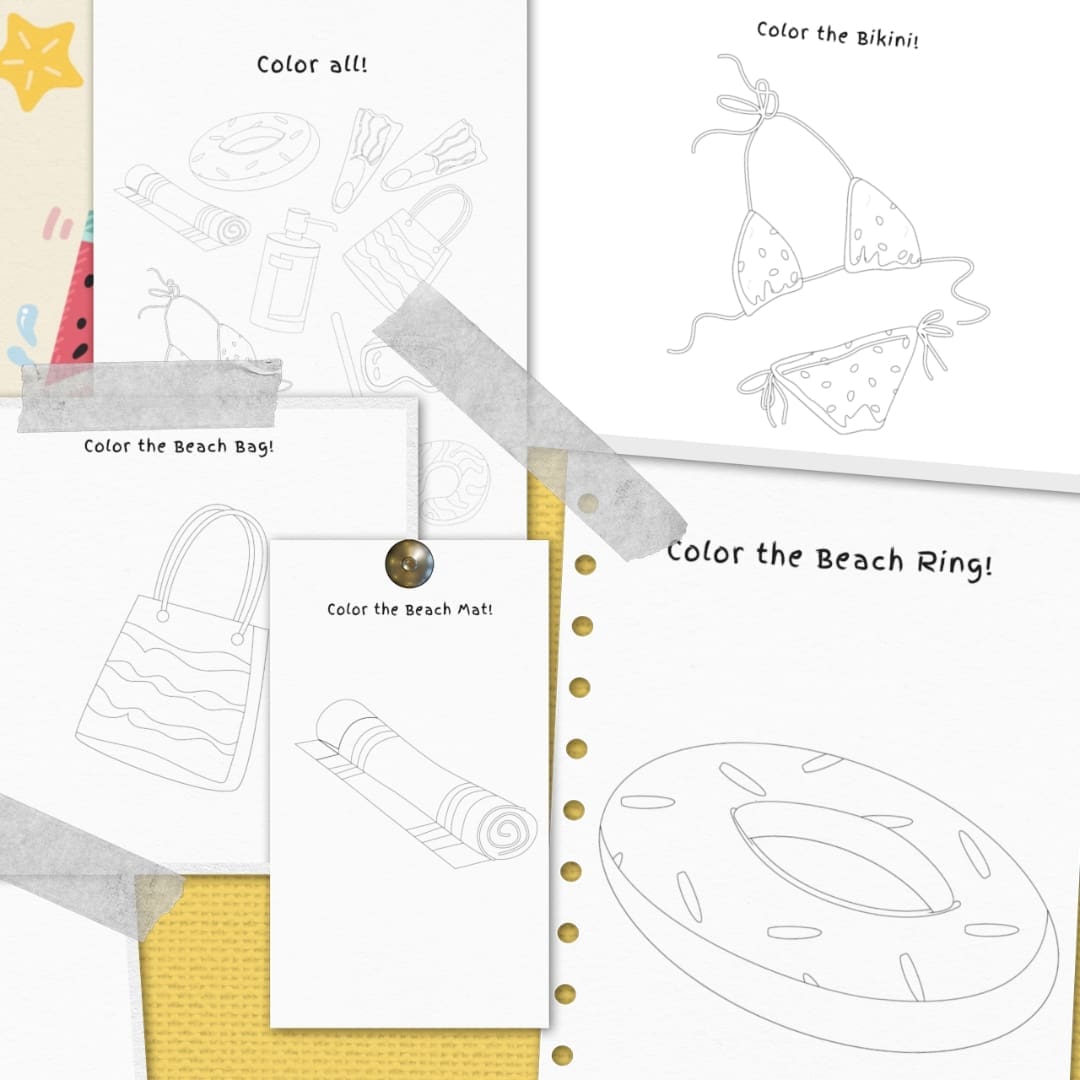 Color all!

Color the Bikini!

Color the Beach Bag!

Color the Beach Mat!

Color the Beach Ring!